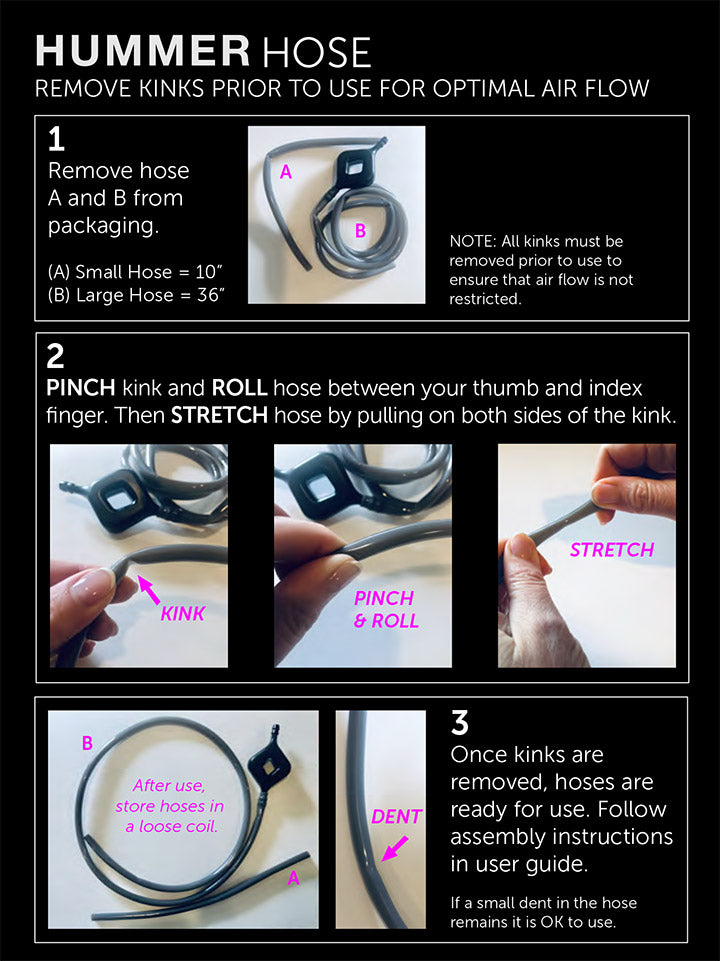 HUMMER HOSE
REMOVE KINKS PRIOR TO USE FOR OPTIMAL AIR FLOW

1
Remove hose A and B from packaging.

(A) Small Hose = 10"
(B) Large Hose = 36"

A
B

NOTE: All kinks must be removed prior to use to ensure that air flow is not restricted.

2
PINCH kink and ROLL hose between your thumb and index finger. Then STRETCH hose by pulling on both sides of the kink.

KINK

PINCH & ROLL

STRETCH

B
After use, store hoses in a loose coil.
A

DENT

3
Once kinks are removed, hoses are ready for use. Follow assembly instructions in user guide.

If a small dent in the hose remains it is OK to use.